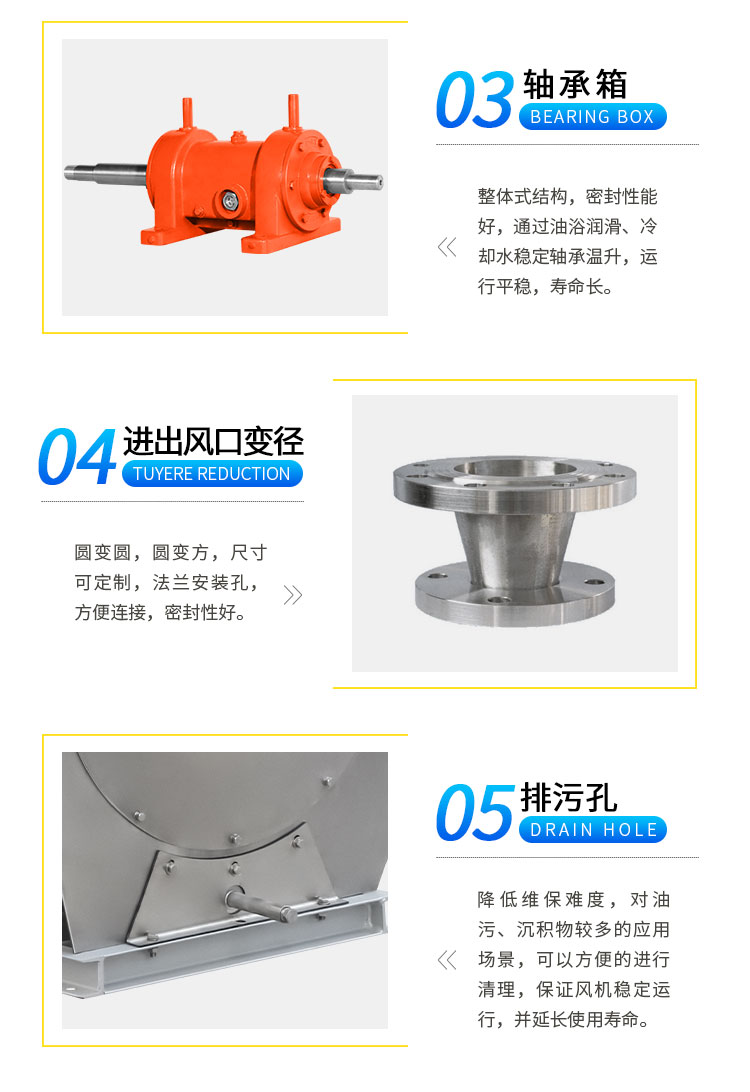 03 轴承箱
BEARING BOX

整体式结构，密封性能好，通过油浴润滑、冷却水稳定轴承温升，运行平稳，寿命长。

04 进出风口变径
TUYERE REDUCTION

圆变圆，圆变方，尺寸可定制，法兰安装孔，方便连接，密封性好。

05 排污孔
DRAIN HOLE

降低维保难度，对油污、沉积物较多的应用场景，可以方便的进行清理，保证风机稳定运行，并延长使用寿命。